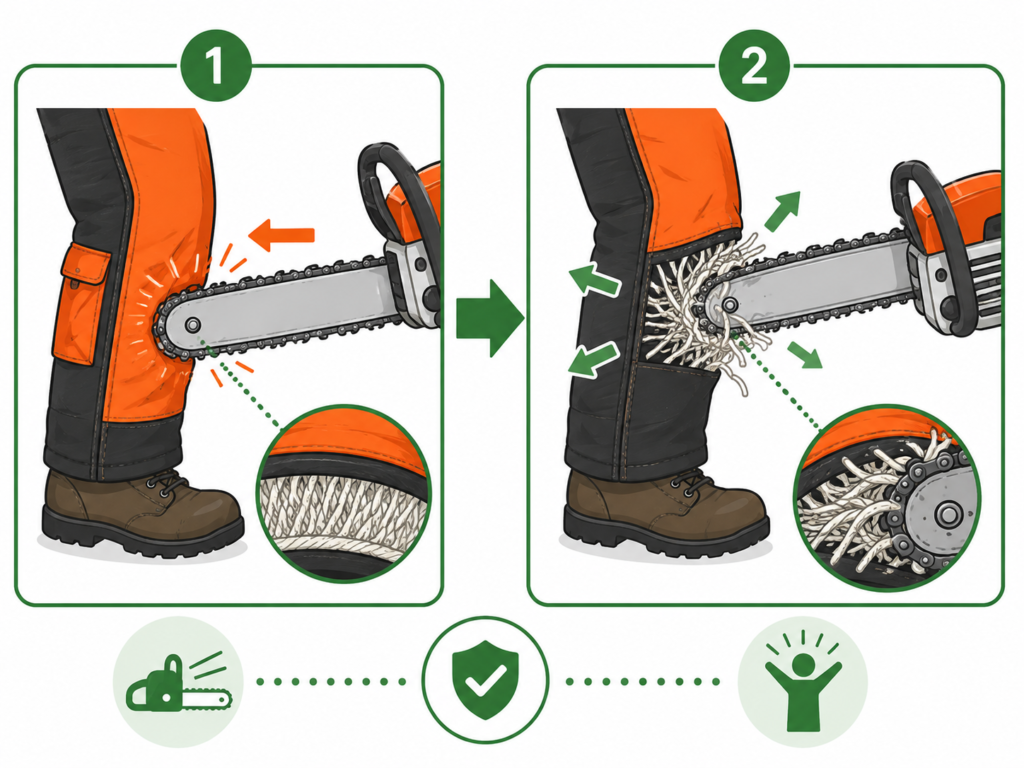 1

2