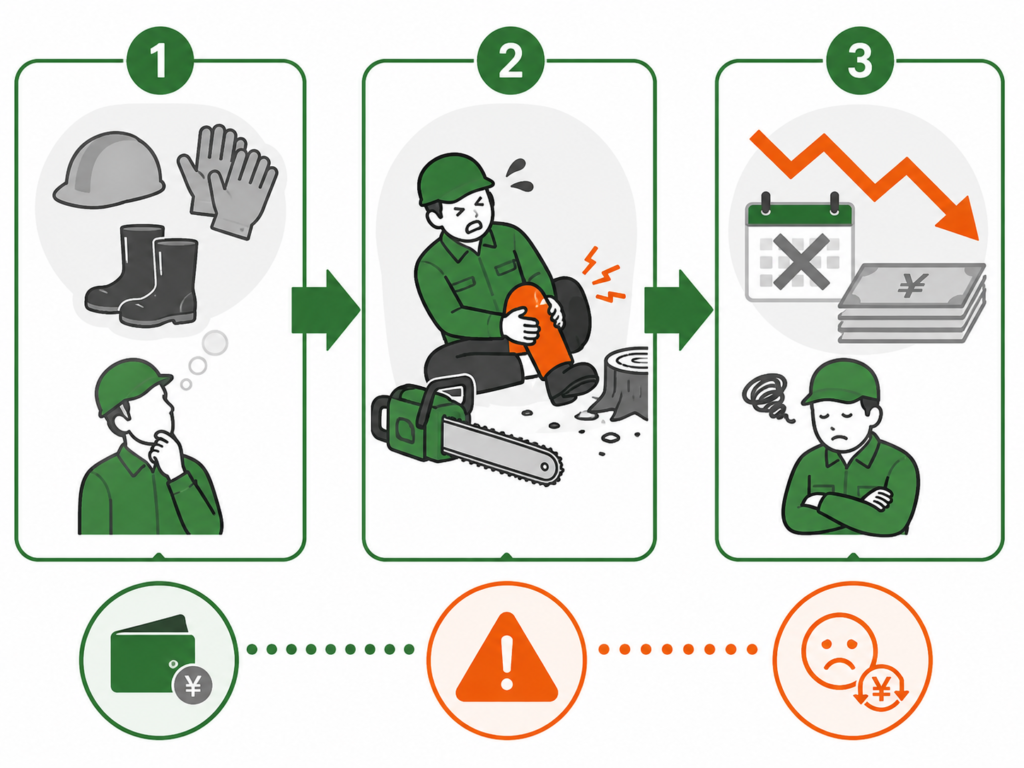 1
2
3
¥
¥
¥